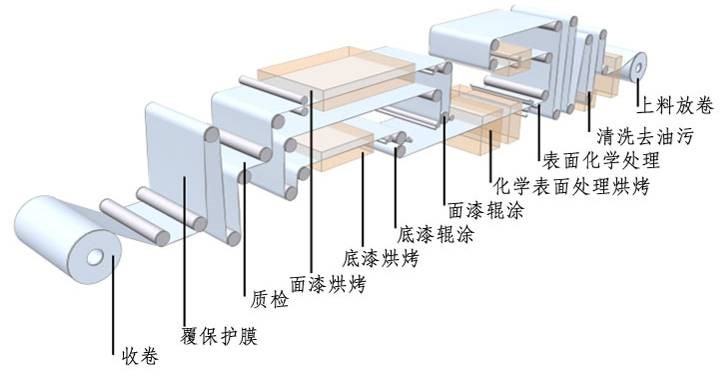 上料放卷

清洗去油污

表面化学处理

化学表面处理烘烤

面漆辊涂

底漆辊涂

底漆烘烤

面漆烘烤

质检

覆保护膜

收卷